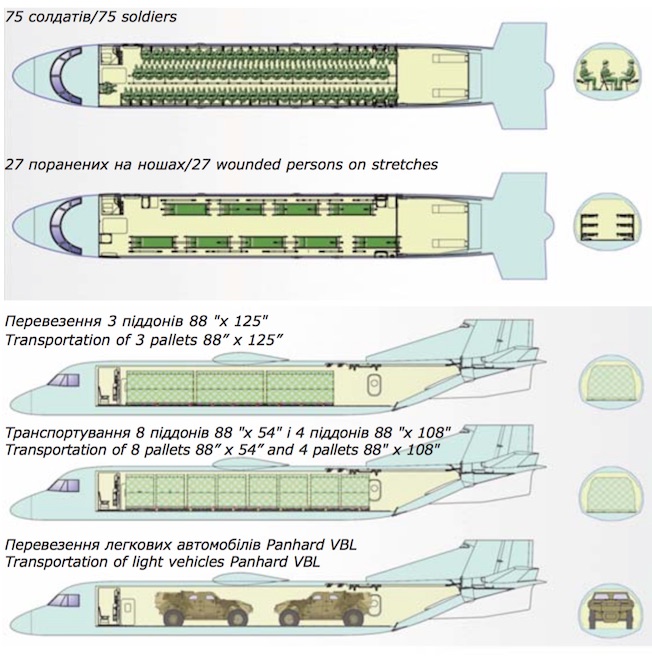 75 солдатів/75 soldiers

27 поранених на ношах/27 wounded persons on stretches

Перевезення 3 піддонів 88 "x 125"
Transportation of 3 pallets 88” x 125”

Транспортування 8 піддонів 88 "x 54" і 4 піддонів 88 "x 108"
Transportation of 8 pallets 88” x 54” and 4 pallets 88" x 108"

Перевезення легкових автомобілів Panhard VBL
Transportation of light vehicles Panhard VBL